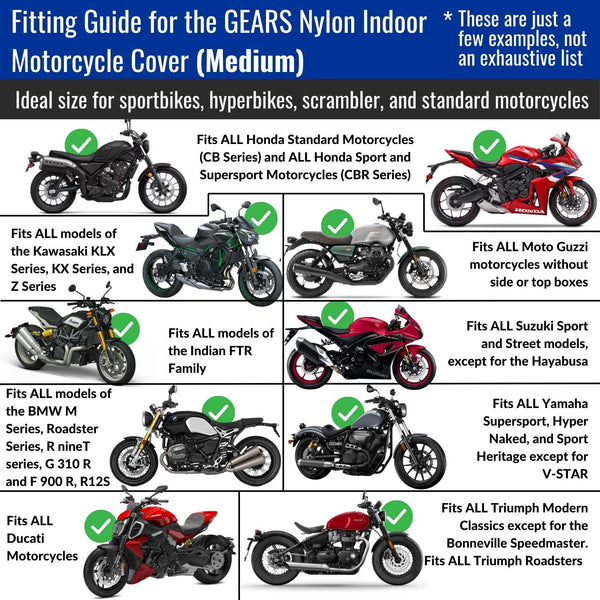 Fitting Guide for the GEARS Nylon Indoor Motorcycle Cover (Medium)

* These are just a few examples, not an exhaustive list

Ideal size for sportbikes, hyperbikes, scrambler, and standard motorcycles

Fits ALL Honda Standard Motorcycles (CB Series) and ALL Honda Sport and Supersport Motorcycles (CBR Series)

HONDA

Fits ALL models of the Kawasaki KLX Series, KX Series, and Z Series

Fits ALL Moto Guzzi motorcycles without side or top boxes

Fits ALL models of the Indian FTR Family

Fits ALL Suzuki Sport and Street models, except for the Hayabusa

Fits ALL models of the BMW M Series, Roadster Series, R nineT series, G 310 R and F 900 R, R12S

Fits ALL Yamaha Supersport, Hyper Naked, and Sport Heritage except for V-STAR

Fits ALL Ducati Motorcycles

Fits ALL Triumph Modern Classics except for the Bonneville Speedmaster. Fits ALL Triumph Roadsters