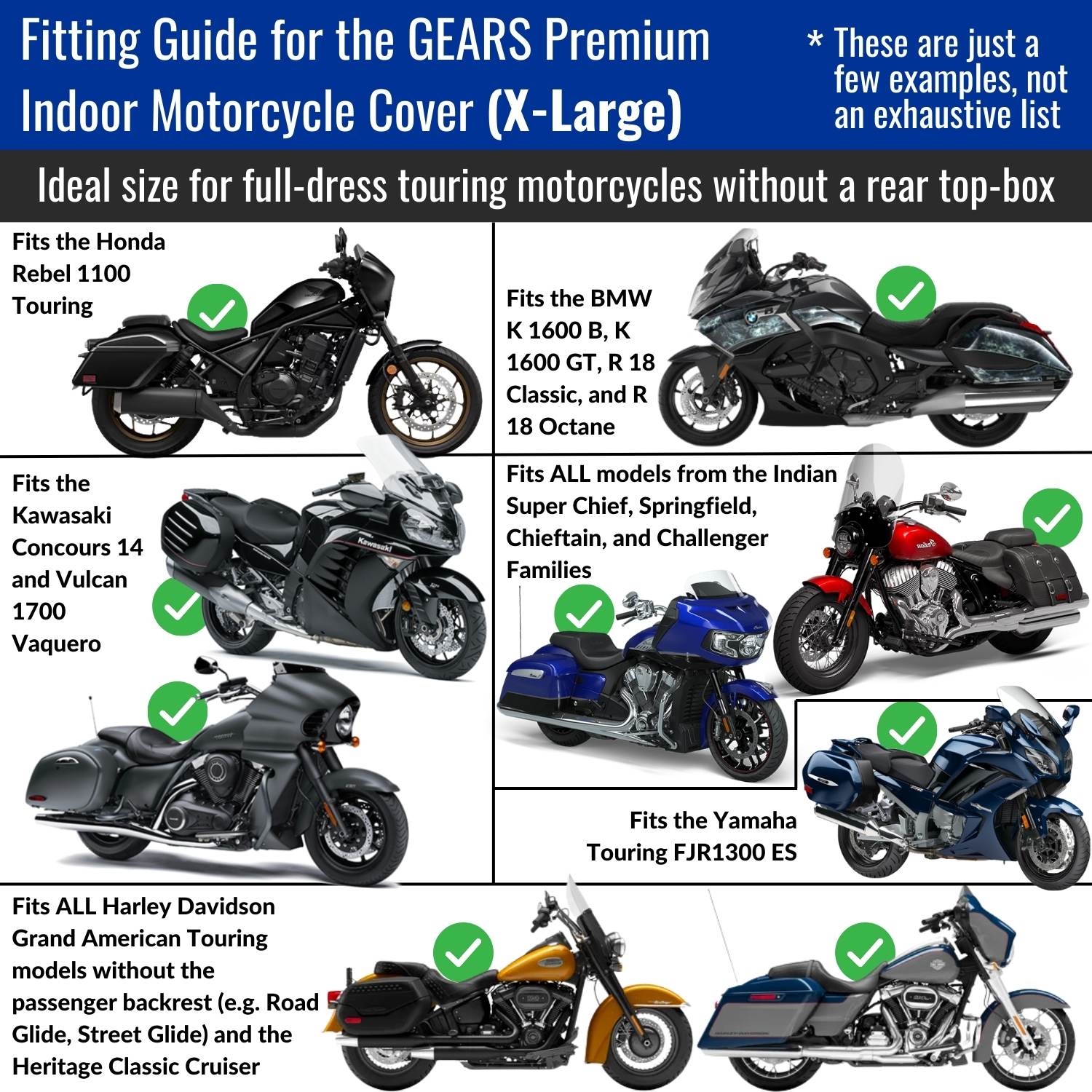 Fitting Guide for the GEARS Premium Indoor Motorcycle Cover (X-Large)

* These are just a few examples, not an exhaustive list

Ideal size for full-dress touring motorcycles without a rear top-box

Fits the Honda Rebel 1100 Touring

Fits the BMW K 1600 B, K 1600 GT, R 18 Classic, and R 18 Octane

Fits the Kawasaki Concours 14 and Vulcan 1700 Vaquero

Kawasaki

Fits ALL models from the Indian Super Chief, Springfield, Chieftain, and Challenger Families

Fits the Yamaha Touring FJR1300 ES

Fits ALL Harley Davidson Grand American Touring models without the passenger backrest (e.g. Road Glide, Street Glide) and the Heritage Classic Cruiser