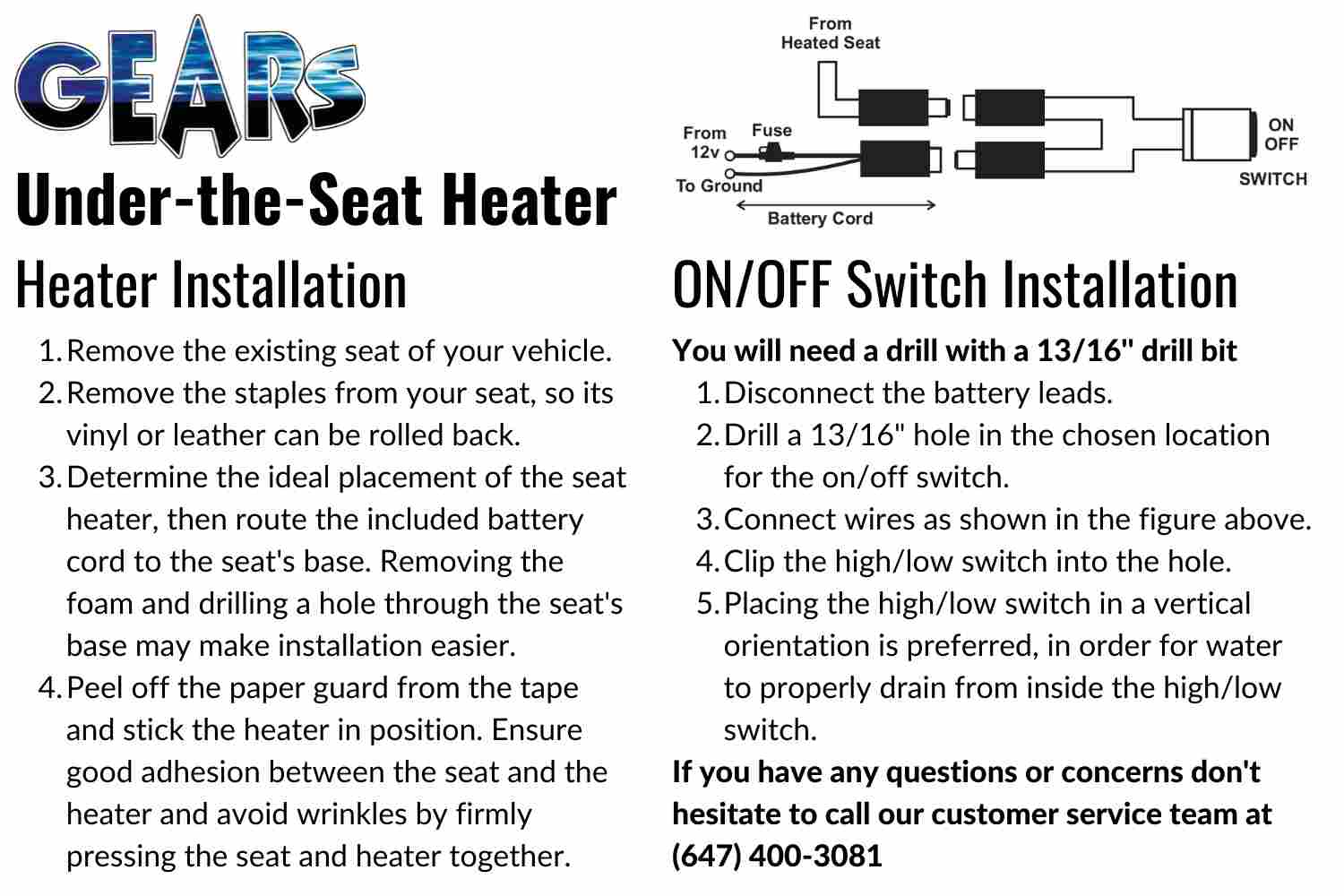 GEARS

Under-the-Seat Heater

Heater Installation

1. Remove the existing seat of your vehicle.
2. Remove the staples from your seat, so its vinyl or leather can be rolled back.
3. Determine the ideal placement of the seat heater, then route the included battery cord to the seat's base. Removing the foam and drilling a hole through the seat's base may make installation easier.
4. Peel off the paper guard from the tape and stick the heater in position. Ensure good adhesion between the seat and the heater and avoid wrinkles by firmly pressing the seat and heater together.

From Heated Seat
From 12v
Fuse
To Ground
Battery Cord
ON
OFF
SWITCH

ON/OFF Switch Installation

You will need a drill with a 13/16" drill bit

1. Disconnect the battery leads.
2. Drill a 13/16" hole in the chosen location for the on/off switch.
3. Connect wires as shown in the figure above.
4. Clip the high/low switch into the hole.
5. Placing the high/low switch in a vertical orientation is preferred, in order for water to properly drain from inside the high/low switch.

If you have any questions or concerns don't hesitate to call our customer service team at (647) 400-3081