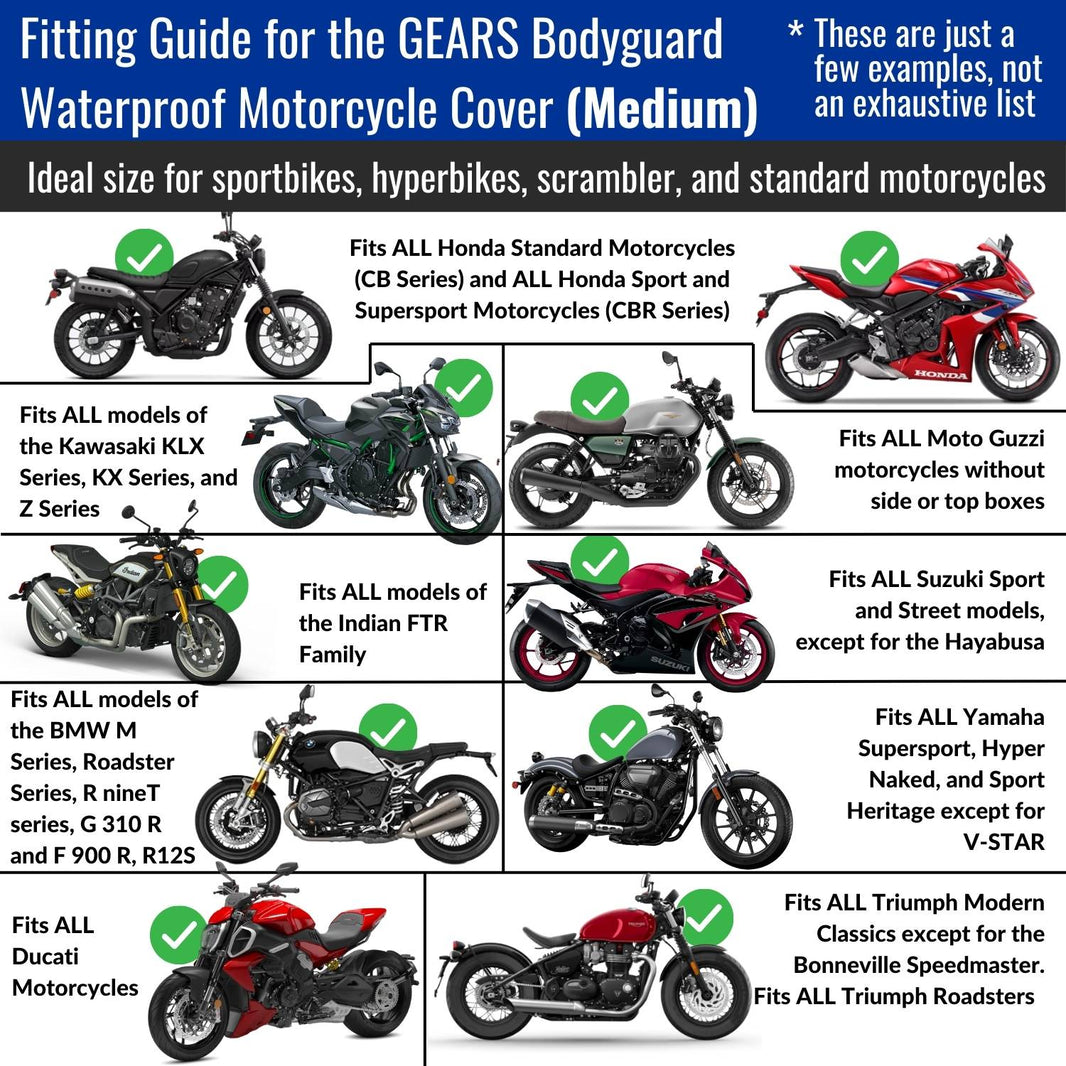 Fitting Guide for the GEARS Bodyguard Waterproof Motorcycle Cover (Medium)

* These are just a few examples, not an exhaustive list

Ideal size for sportbikes, hyperbikes, scrambler, and standard motorcycles

Fits ALL Honda Standard Motorcycles (CB Series) and ALL Honda Sport and Supersport Motorcycles (CBR Series)

HONDA

Fits ALL models of the Kawasaki KLX Series, KX Series, and Z Series

Fits ALL Moto Guzzi motorcycles without side or top boxes

Fits ALL models of the Indian FTR Family

Fits ALL Suzuki Sport and Street models, except for the Hayabusa

SUZUKI

Fits ALL models of the BMW M Series, Roadster Series, R nineT series, G 310 R and F 900 R, R12S

Fits ALL Yamaha Supersport, Hyper Naked, and Sport Heritage except for V-STAR

Fits ALL Ducati Motorcycles

Fits ALL Triumph Modern Classics except for the Bonneville Speedmaster. Fits ALL Triumph Roadsters